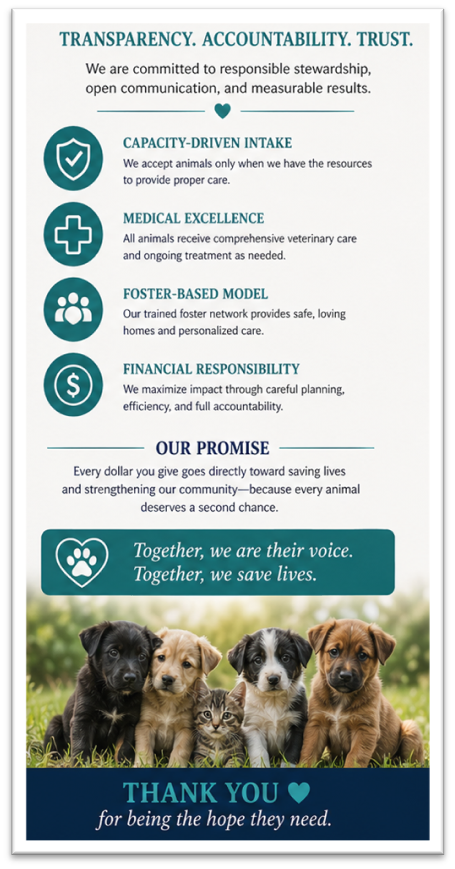 TRANSPARENCY. ACCOUNTABILITY. TRUST.

We are committed to responsible stewardship, open communication, and measurable results.

CAPACITY-DRIVEN INTAKE
We accept animals only when we have the resources to provide proper care.

MEDICAL EXCELLENCE
All animals receive comprehensive veterinary care and ongoing treatment as needed.

FOSTER-BASED MODEL
Our trained foster network provides safe, loving homes and personalized care.

FINANCIAL RESPONSIBILITY
We maximize impact through careful planning, efficiency, and full accountability.

OUR PROMISE

Every dollar you give goes directly toward saving lives and strengthening our community—because every animal deserves a second chance.

Together, we are their voice.
Together, we save lives.

THANK YOU
for being the hope they need.