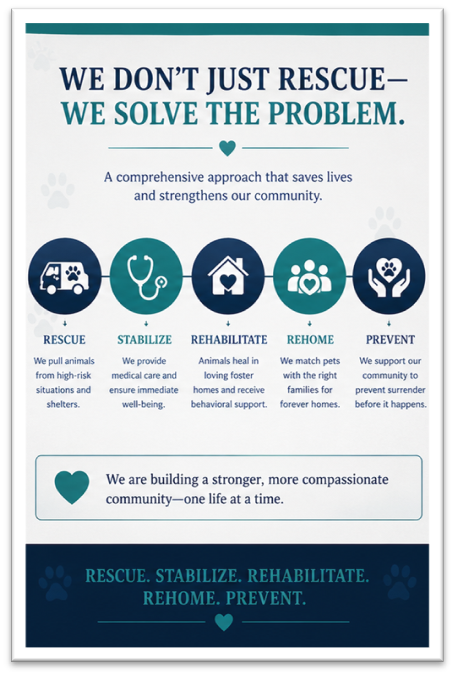 WE DON'T JUST RESCUE—
WE SOLVE THE PROBLEM.

A comprehensive approach that saves lives and strengthens our community.

RESCUE
We pull animals from high-risk situations and shelters.

STABILIZE
We provide medical care and ensure immediate well-being.

REHABILITATE
Animals heal in loving foster homes and receive behavioral support.

REHOME
We match pets with the right families for forever homes.

PREVENT
We support our community to prevent surrender before it happens.

We are building a stronger, more compassionate community—one life at a time.

RESCUE. STABILIZE. REHABILITATE.
REHOME. PREVENT.