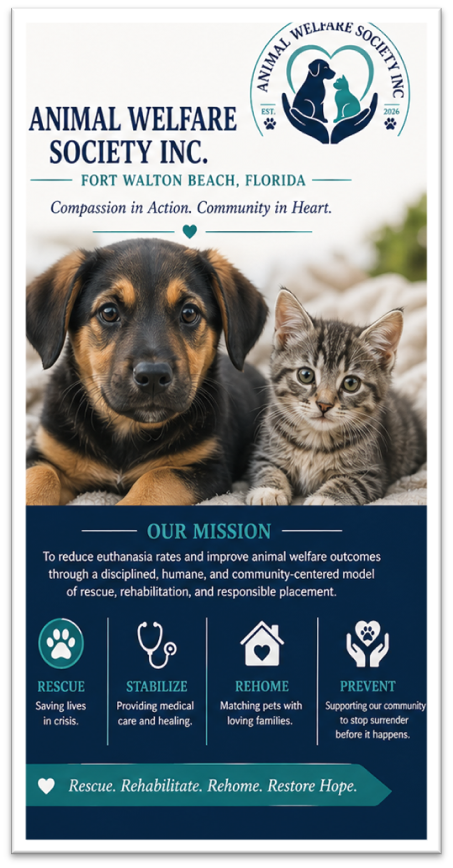 ANIMAL WELFARE SOCIETY INC
EST. 2026

ANIMAL WELFARE SOCIETY INC.

FORT WALTON BEACH, FLORIDA

Compassion in Action. Community in Heart.

OUR MISSION

To reduce euthanasia rates and improve animal welfare outcomes through a disciplined, humane, and community-centered model of rescue, rehabilitation, and responsible placement.

RESCUE
Saving lives in crisis.

STABILIZE
Providing medical care and healing.

REHOME
Matching pets with loving families.

PREVENT
Supporting our community to stop surrender before it happens.

Rescue. Rehabilitate. Rehome. Restore Hope.