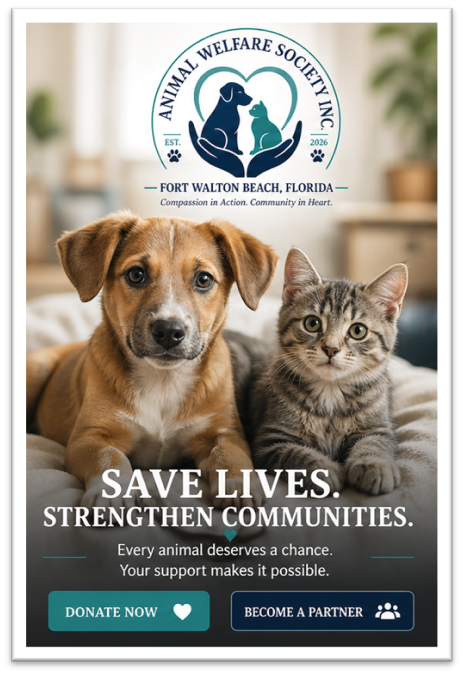 ANIMAL WELFARE SOCIETY INC.

EST. 2026

FORT WALTON BEACH, FLORIDA

Compassion in Action. Community in Heart.

SAVE LIVES.
STRENGTHEN COMMUNITIES.

Every animal deserves a chance.
Your support makes it possible.

DONATE NOW

BECOME A PARTNER